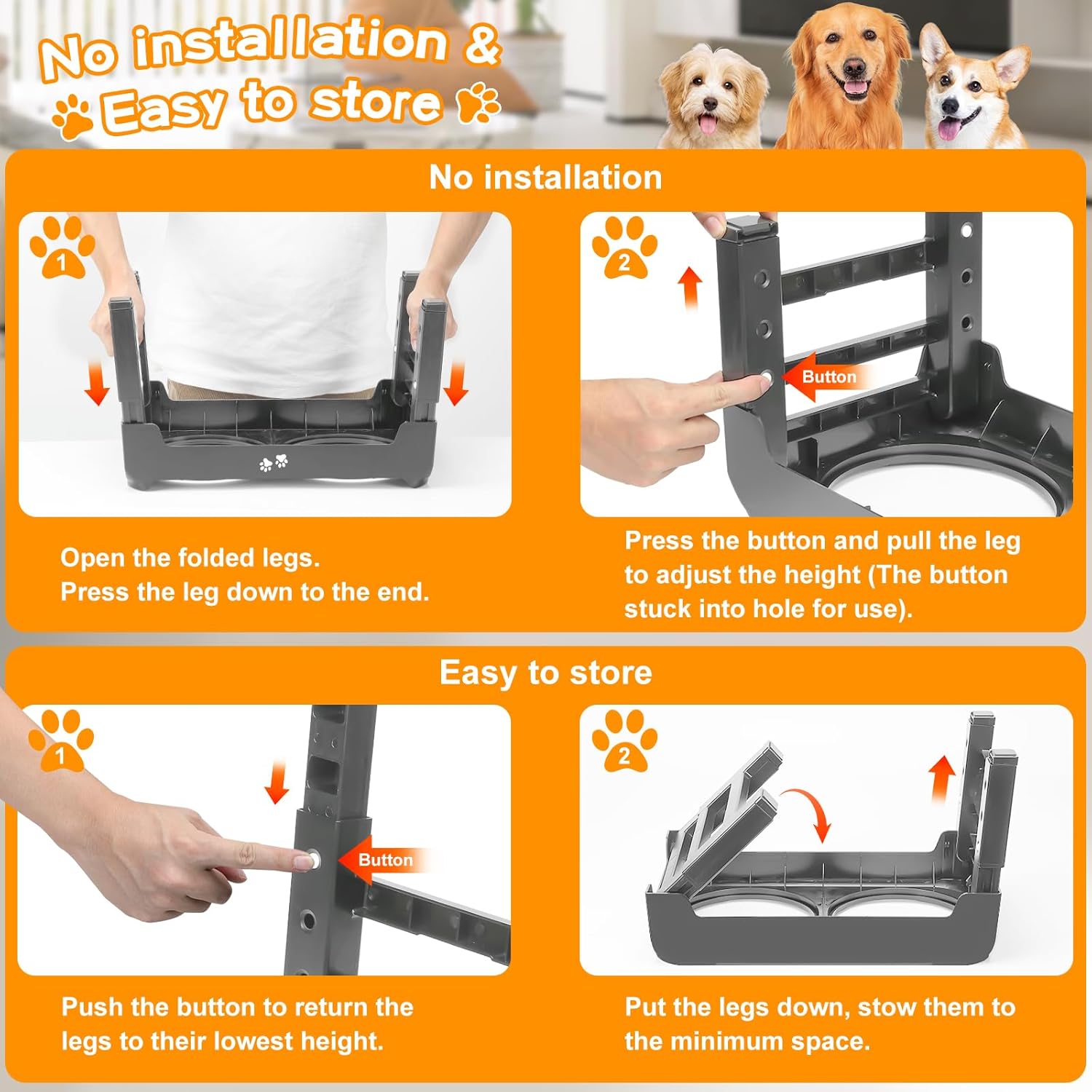 No installation &
Easy to store

No installation

1

Open the folded legs.
Press the leg down to the end.

2

Button

Press the button and pull the leg to adjust the height (The button stuck into hole for use).

Easy to store

1

Button

Push the button to return the legs to their lowest height.

2

Put the legs down, stow them to the minimum space.