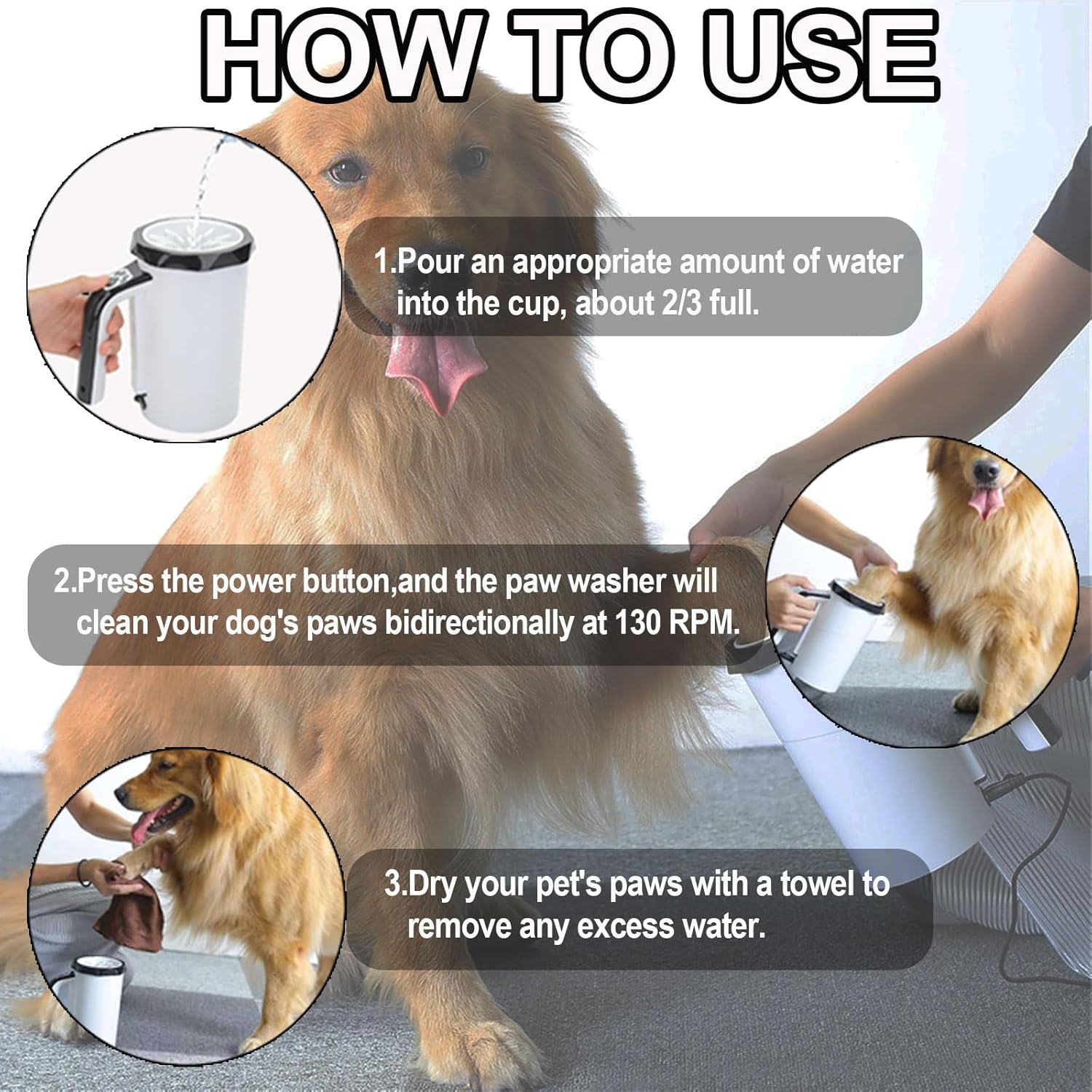 HOW TO USE

1.Pour an appropriate amount of water into the cup, about 2/3 full.

2.Press the power button,and the paw washer will clean your dog's paws bidirectionally at 130 RPM.

3.Dry your pet's paws with a towel to remove any excess water.