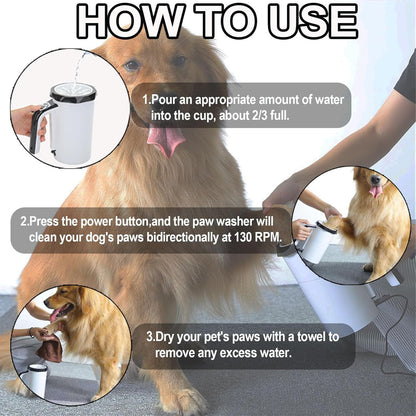 HOW TO USE

1.Pour an appropriate amount of water into the cup, about 2/3 full.

2.Press the power button,and the paw washer will clean your dog's paws bidirectionally at 130 RPM.

3.Dry your pet's paws with a towel to remove any excess water.